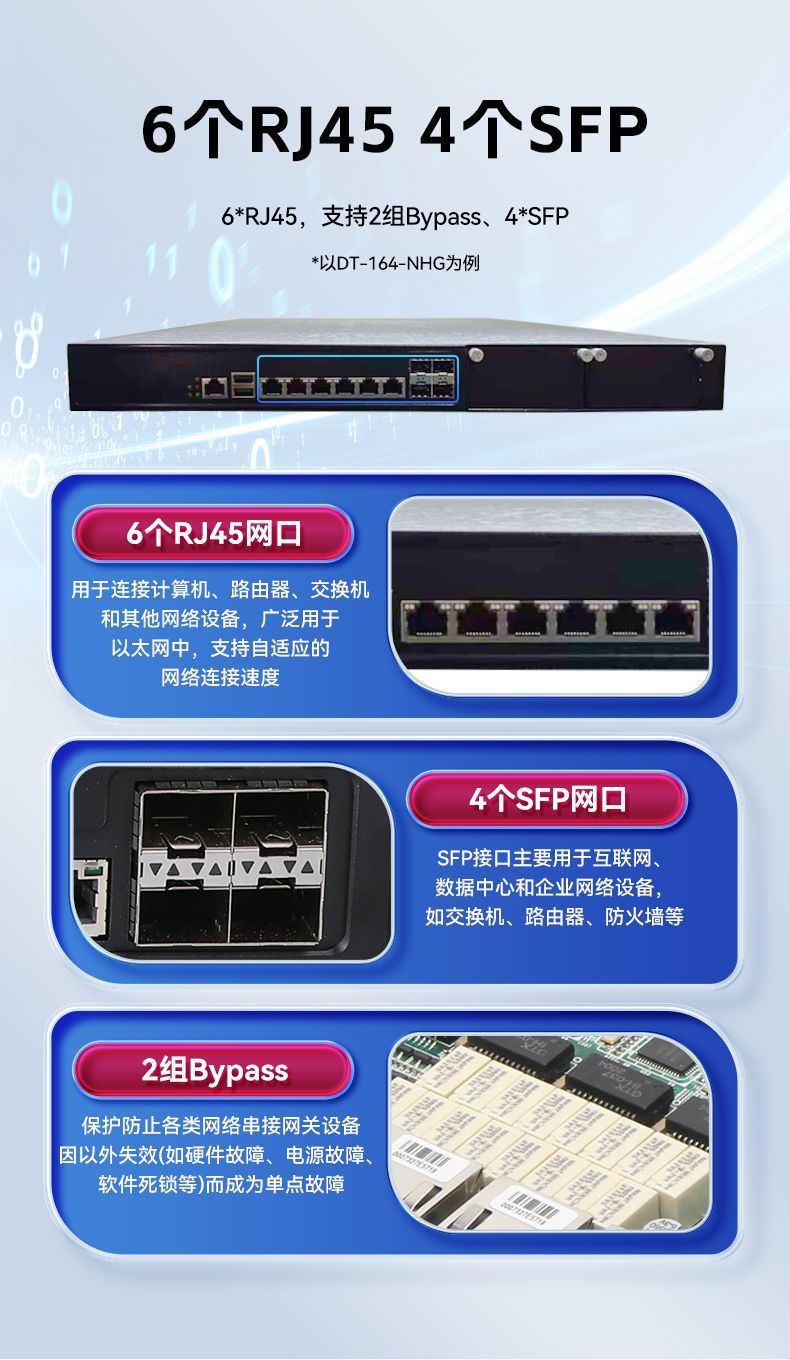 6个RJ45 4个SFP

6*RJ45，支持2组Bypass、4*SFP

*以DT-164-NHG为例

6个RJ45网口

用于连接计算机、路由器、交换机和其他网络设备，广泛用于以太网中，支持自适应的网络连接速度

4个SFP网口

SFP接口主要用于互联网、数据中心和企业网络设备，如交换机、路由器、防火墙等

2组Bypass

保护防止各类网络串接网关设备因以外失效(如硬件故障、电源故障、软件死锁等)而成为单点故障