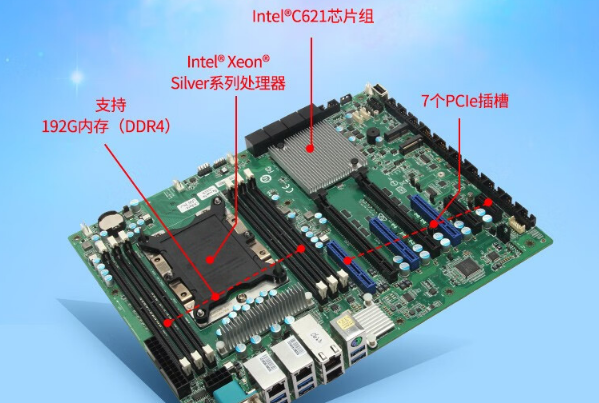 Intel®C621芯片组

Intel® Xeon®
Silver系列处理器

支持
192G内存（DDR4）

7个PCIe插槽