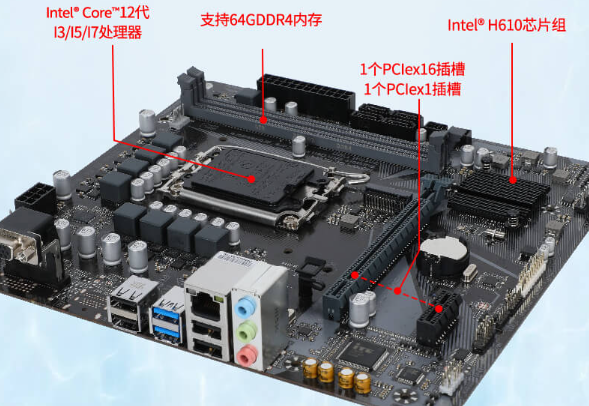 Intel® Core™12代
I3/I5/I7处理器

支持64GDDR4内存

Intel® H610芯片组

1个PCIex16插槽
1个PCIex1插槽