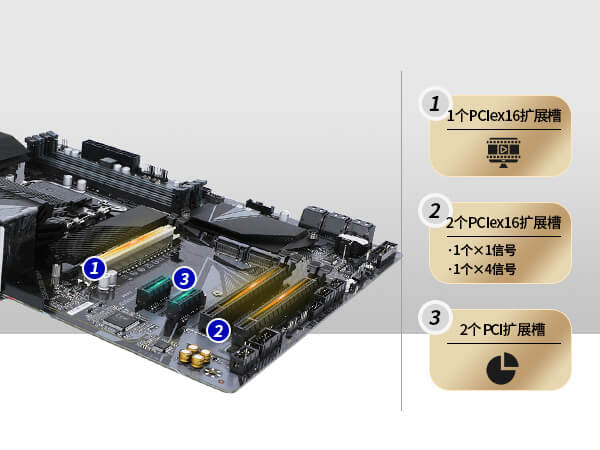 1

3

2

1

1个PCIex16扩展槽

2

2个PCIex16扩展槽

·1个×1信号

·1个×4信号

3

2个PCI扩展槽