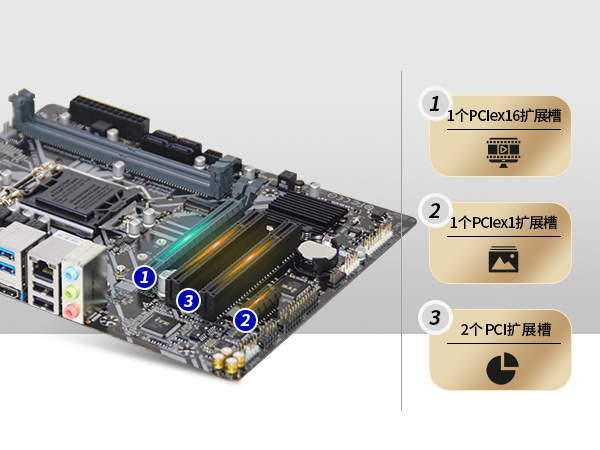 1

3

2

1

1个PCIex16扩展槽

2

1个PCIex1扩展槽

3

2个 PCI扩展槽